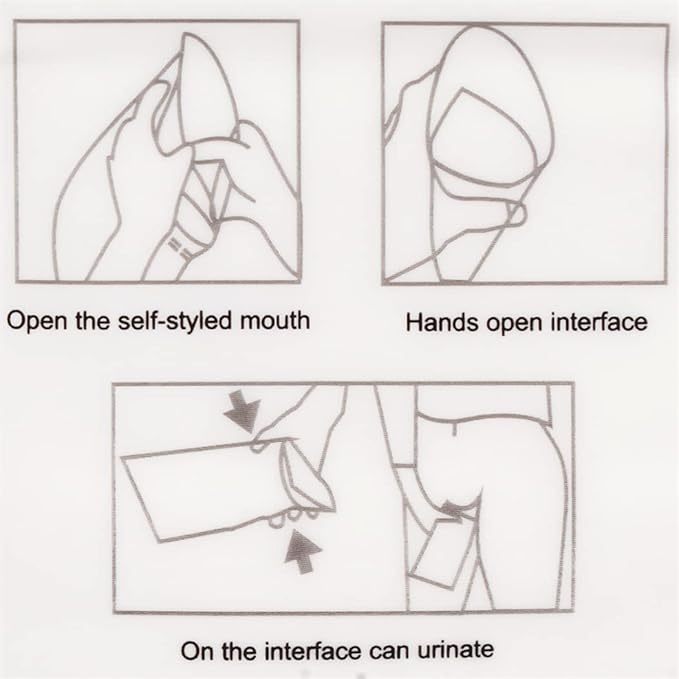 Open the self-styled mouth

Hands open interface

On the interface can urinate