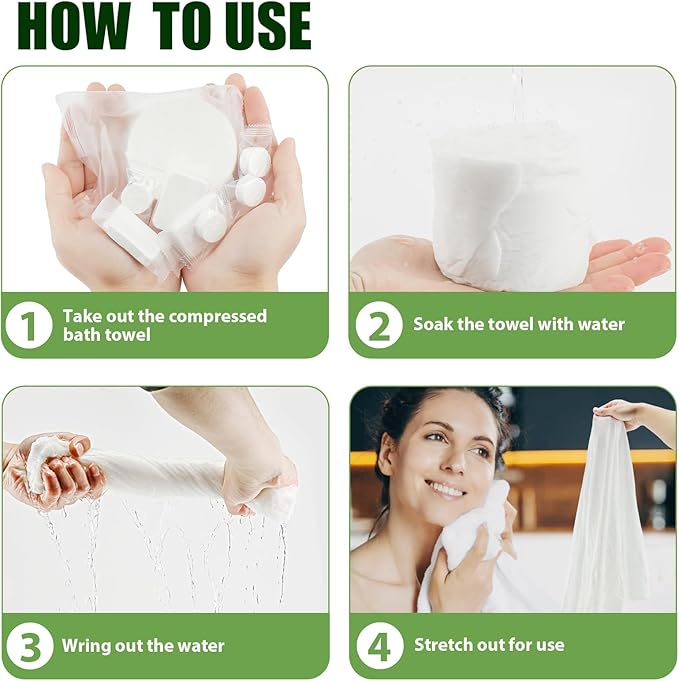 HOW TO USE

1 Take out the compressed bath towel

2 Soak the towel with water

3 Wring out the water

4 Stretch out for use