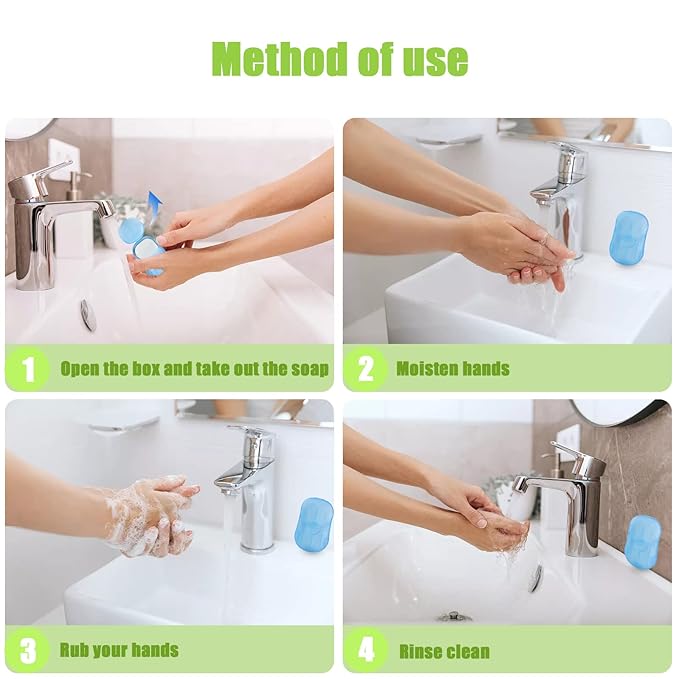 Method of use

1 Open the box and take out the soap

2 Moisten hands

3 Rub your hands

4 Rinse clean