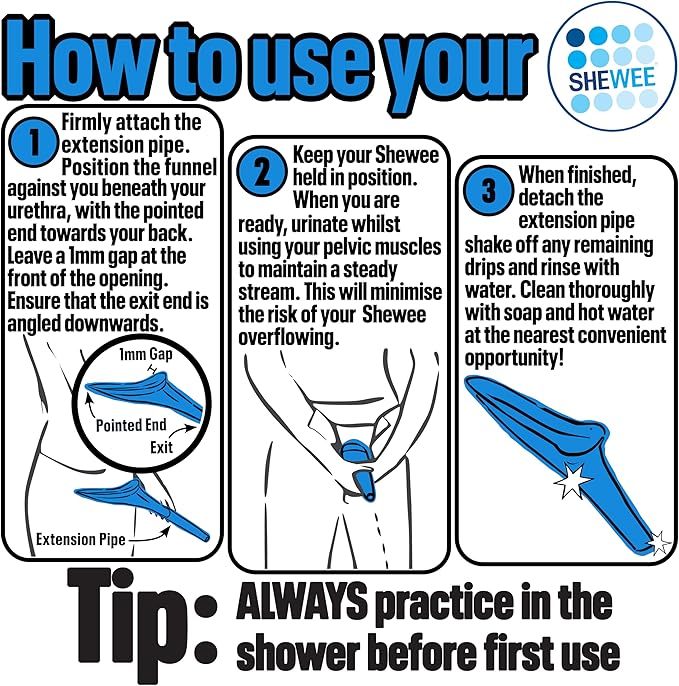 How to use your

SHEWEE

1 Firmly attach the extension pipe. Position the funnel against you beneath your urethra, with the pointed end towards your back. Leave a 1mm gap at the front of the opening. Ensure that the exit end is angled downwards.

1mm Gap
Pointed End
Exit
Extension Pipe

2 Keep your Shewee held in position. When you are ready, urinate whilst using your pelvic muscles to maintain a steady stream. This will minimise the risk of your Shewee overflowing.

3 When finished, detach the extension pipe shake off any remaining drips and rinse with water. Clean thoroughly with soap and hot water at the nearest convenient opportunity!

Tip: ALWAYS practice in the shower before first use