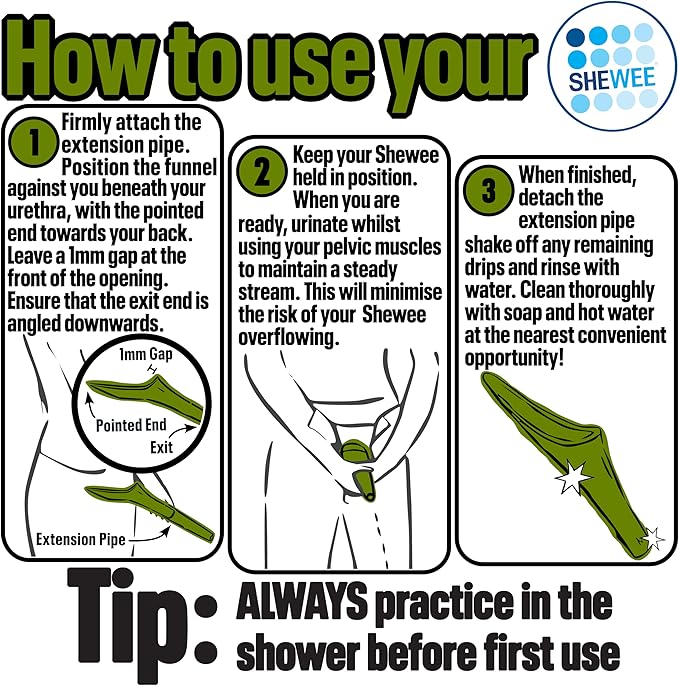 How to use your

SHEWEE

1 Firmly attach the extension pipe. Position the funnel against you beneath your urethra, with the pointed end towards your back. Leave a 1mm gap at the front of the opening. Ensure that the exit end is angled downwards.

1mm Gap

Pointed End

Exit

Extension Pipe

2 Keep your Shewee held in position. When you are ready, urinate whilst using your pelvic muscles to maintain a steady stream. This will minimise the risk of your Shewee overflowing.

3 When finished, detach the extension pipe shake off any remaining drips and rinse with water. Clean thoroughly with soap and hot water at the nearest convenient opportunity!

Tip: ALWAYS practice in the shower before first use