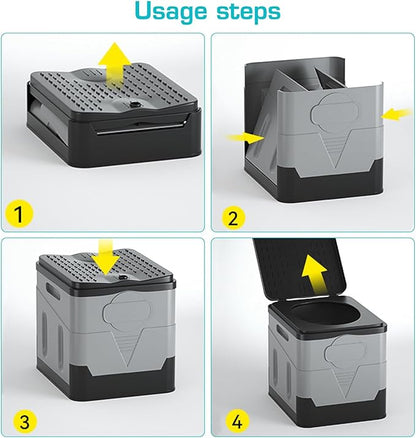 Usage steps

1

2

3

4