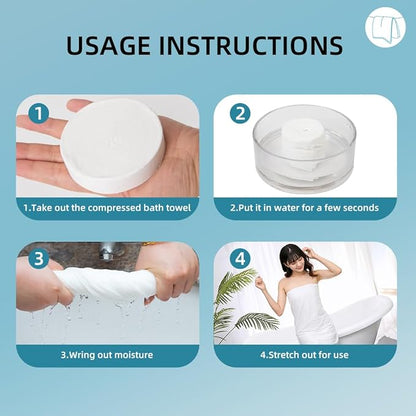 USAGE INSTRUCTIONS

1

1.Take out the compressed bath towel

2

2.Put it in water for a few seconds

3

3.Wring out moisture

4

4.Stretch out for use