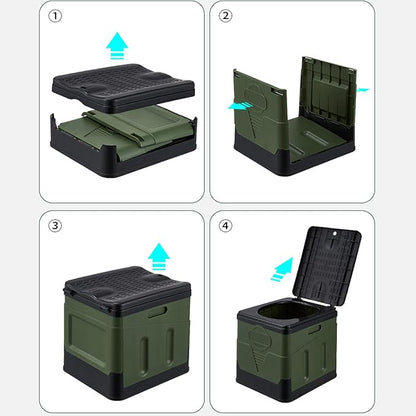 ①

②

③

④