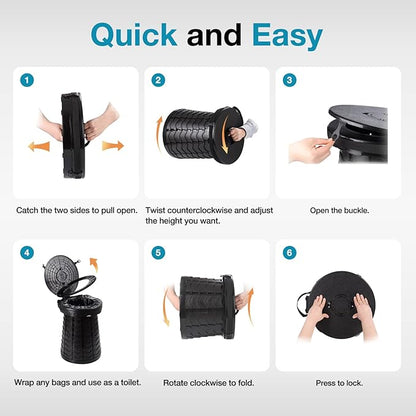 Quick and Easy

1
Catch the two sides to pull open.

2
Twist counterclockwise and adjust the height you want.

3
Open the buckle.

4
Wrap any bags and use as a toilet.

5
Rotate clockwise to fold.

6
Press to lock.