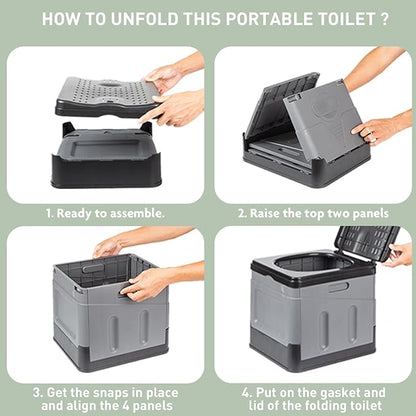 HOW TO UNFOLD THIS PORTABLE TOILET ?

1. Ready to assemble.

2. Raise the top two panels

3. Get the snaps in place and align the 4 panels

4. Put on the gasket and lid of the folding toilet