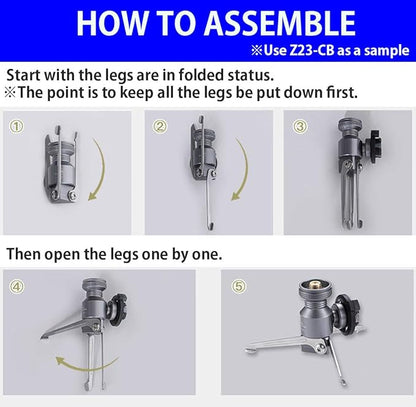 HOW TO ASSEMBLE
※Use Z23-CB as a sample

Start with the legs are in folded status.
※The point is to keep all the legs be put down first.

①

②

③

Then open the legs one by one.

④

⑤