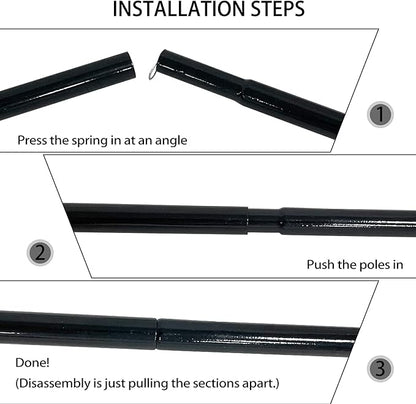 INSTALLATION STEPS

Press the spring in at an angle

1

2

Push the poles in

Done!
(Disassembly is just pulling the sections apart.)

3