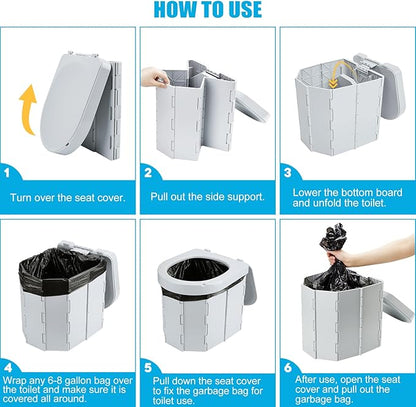 HOW TO USE

1
Turn over the seat cover.

2
Pull out the side support.

3
Lower the bottom board and unfold the toilet.

4
Wrap any 6-8 gallon bag over the toilet and make sure it is covered all around.

5
Pull down the seat cover to fix the garbage bag for toilet use.

6
After use, open the seat cover and pull out the garbage bag.