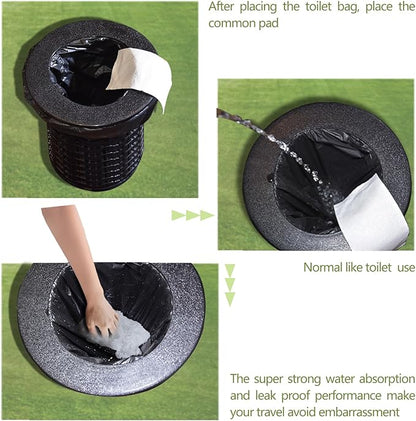 After placing the toilet bag, place the common pad

Normal like toilet use

The super strong water absorption and leak proof performance make your travel avoid embarrassment