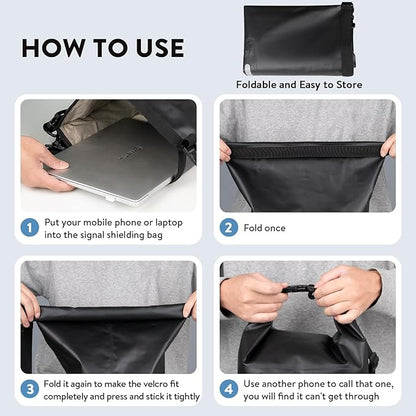 HOW TO USE

Foldable and Easy to Store

1 Put your mobile phone or laptop into the signal shielding bag

2 Fold once

3 Fold it again to make the velcro fit completely and press and stick it tightly

4 Use another phone to call that one, you will find it can't get through