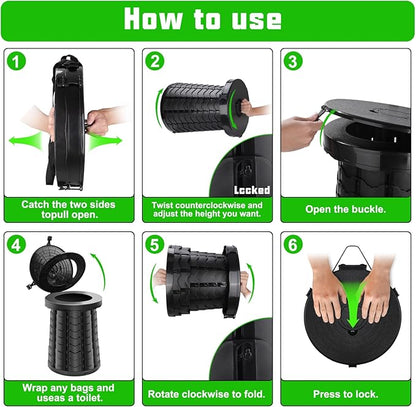 How to use

1

Catch the two sides topull open.

2

Locked

Twist counterclockwise and adjust the height you want.

3

Open the buckle.

4

Wrap any bags and useas a toilet.

5

Rotate clockwise to fold.

6

Press to lock.