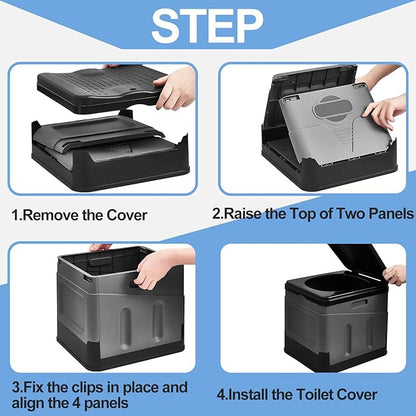 STEP

1.Remove the Cover

2.Raise the Top of Two Panels

3.Fix the clips in place and align the 4 panels

4.Install the Toilet Cover