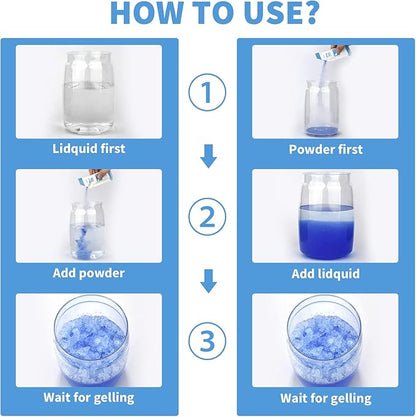 HOW TO USE?

Lidquid first

Add powder

Wait for gelling

1

2

3

Powder first

Add lidquid

Wait for gelling