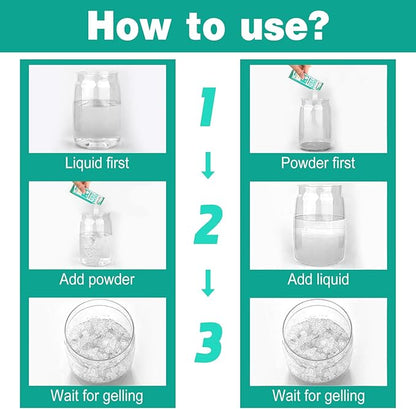 How to use?

Liquid first

Add powder

Wait for gelling

1

2

3

Powder first

Add liquid

Wait for gelling