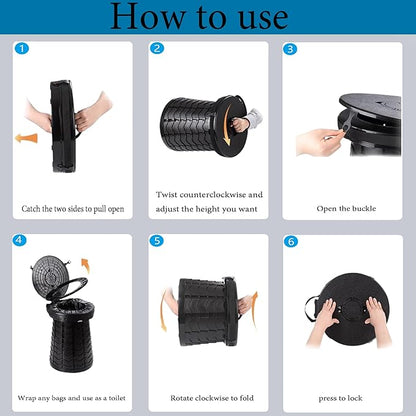 How to use

1

Catch the two sides to pull open

2

Twist counterclockwise and adjust the height you want

3

Open the buckle

4

Wrap any bags and use as a toilet

5

Rotate clockwise to fold

6

press to lock