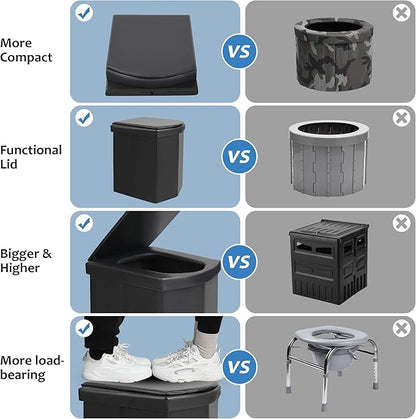 More Compact

VS

Functional Lid

VS

Bigger & Higher

VS

More load-bearing

VS