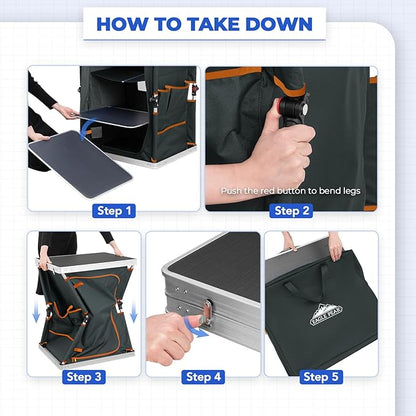 HOW TO TAKE DOWN

Step 1

Push the red button to bend legs

Step 2

Step 3

Step 4

EAGLE PEAK

Step 5