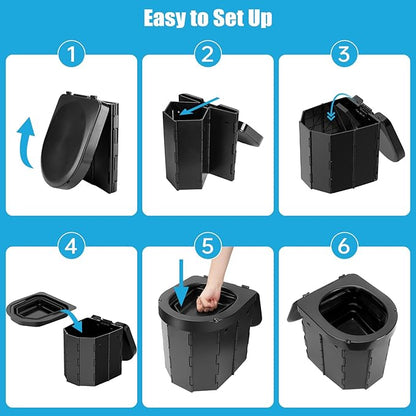 Easy to Set Up

1

2

3

4

5

6