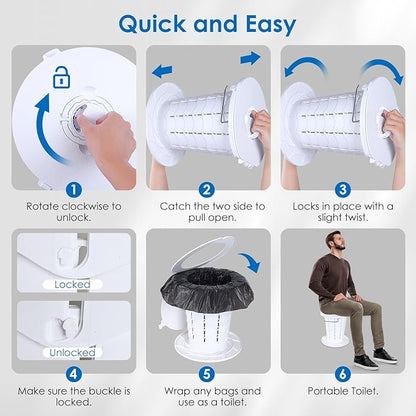 Quick and Easy

1
Rotate clockwise to unlock.

2
Catch the two side to pull open.

3
Locks in place with a slight twist.

Locked

Unlocked

4
Make sure the buckle is locked.

5
Wrap any bags and use as a toilet.

6
Portable Toilet.