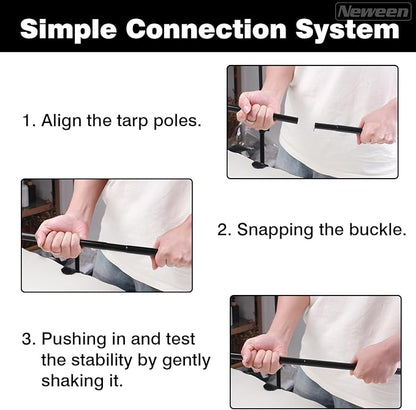 Neween

Simple Connection System

1. Align the tarp poles.

2. Snapping the buckle.

3. Pushing in and test the stability by gently shaking it.