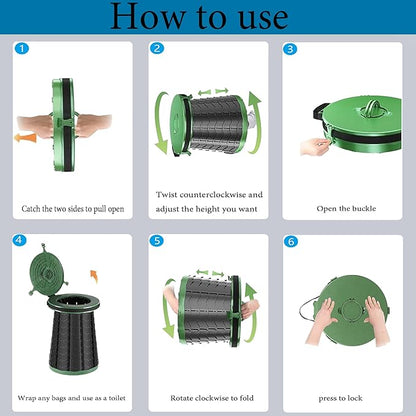 How to use

1

Catch the two sides to pull open

2

Twist counterclockwise and adjust the height you want

3

Open the buckle

4

Wrap any bags and use as a toilet

5

Rotate clockwise to fold

6

press to lock