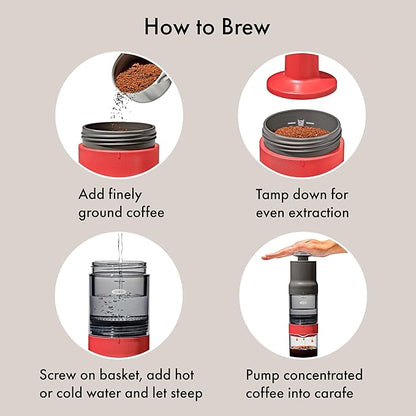 How to Brew

Add finely ground coffee

Tamp down for even extraction

Screw on basket, add hot or cold water and let steep

Pump concentrated coffee into carafe