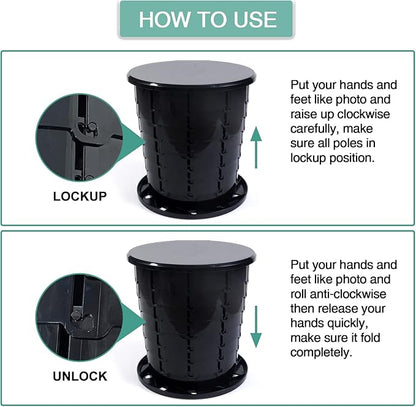 HOW TO USE

LOCKUP

Put your hands and feet like photo and raise up clockwise carefully, make sure all poles in lockup position.

UNLOCK

Put your hands and feet like photo and roll anti-clockwise then release your hands quickly, make sure it fold completely.