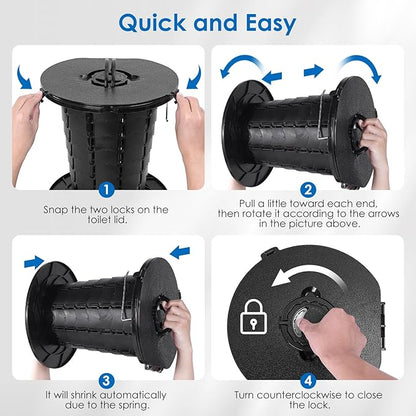 Quick and Easy

1

Snap the two locks on the toilet lid.

2

Pull a little toward each end, then rotate it according to the arrows in the picture above.

3

It will shrink automatically due to the spring.

4

Turn counterclockwise to close the lock.