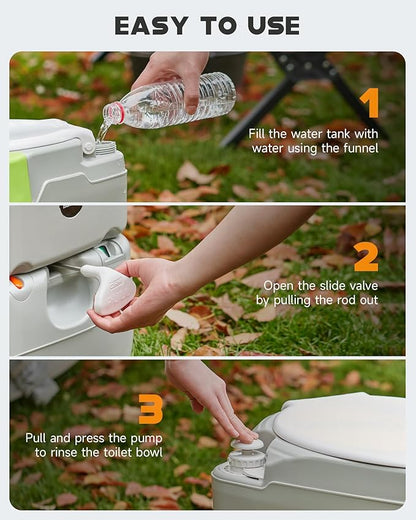 EASY TO USE

1
Fill the water tank with water using the funnel

2
Open the slide valve by pulling the rod out

3
Pull and press the pump to rinse the toilet bowl