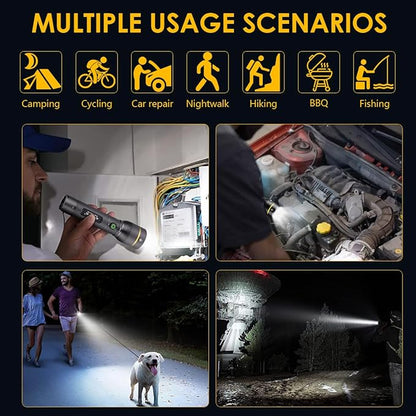 MULTIPLE USAGE SCENARIOS

Camping
Cycling
Car repair
Nightwalk
Hiking
BBQ
Fishing