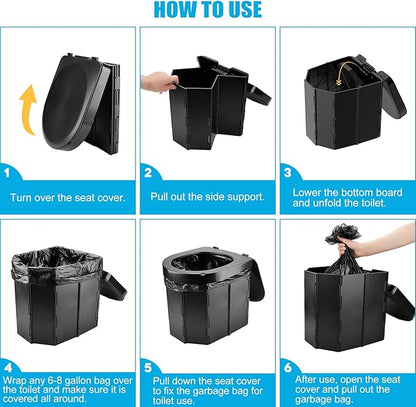 HOW TO USE

1
Turn over the seat cover.

2
Pull out the side support.

3
Lower the bottom board and unfold the toilet.

4
Wrap any 6-8 gallon bag over the toilet and make sure it is covered all around.

5
Pull down the seat cover to fix the garbage bag for toilet use.

6
After use, open the seat cover and pull out the garbage bag.