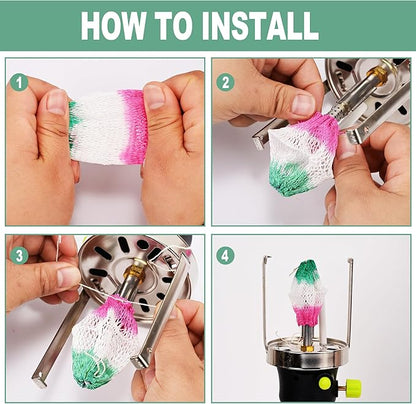 HOW TO INSTALL

1

2

3

4