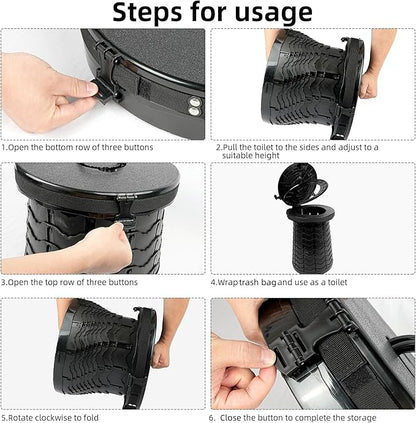 Steps for usage

1.Open the bottom row of three buttons

2.Pull the toilet to the sides and adjust to a suitable height

3.Open the top row of three buttons

4.Wrap trash bag and use as a toilet

5.Rotate clockwise to fold

6. Close the button to complete the storage