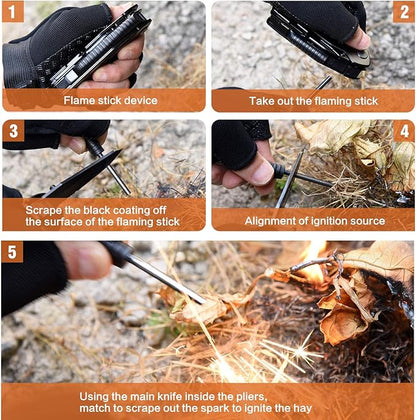 1
Flame stick device

2
Take out the flaming stick

3
Scrape the black coating off the surface of the flaming stick

4
Alignment of ignition source

5
Using the main knife inside the pliers, match to scrape out the spark to ignite the hay