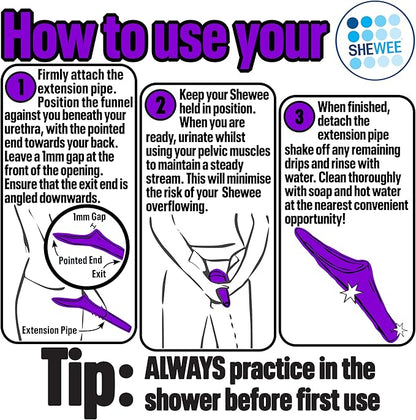 How to use your

SHEWEE

1 Firmly attach the extension pipe. Position the funnel against you beneath your urethra, with the pointed end towards your back. Leave a 1mm gap at the front of the opening. Ensure that the exit end is angled downwards.

1mm Gap

Pointed End

Exit

Extension Pipe

2 Keep your Shewee held in position. When you are ready, urinate whilst using your pelvic muscles to maintain a steady stream. This will minimise the risk of your Shewee overflowing.

3 When finished, detach the extension pipe shake off any remaining drips and rinse with water. Clean thoroughly with soap and hot water at the nearest convenient opportunity!

Tip: ALWAYS practice in the shower before first use