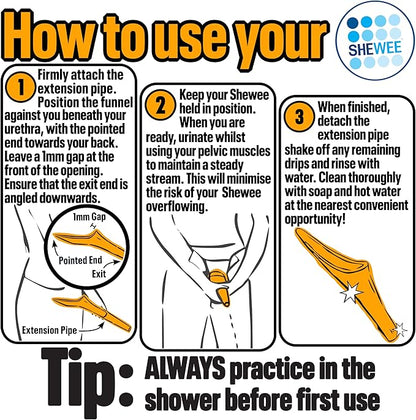 How to use your

SHEWEE

1 Firmly attach the extension pipe. Position the funnel against you beneath your urethra, with the pointed end towards your back. Leave a 1mm gap at the front of the opening. Ensure that the exit end is angled downwards.

1mm Gap

Pointed End

Exit

Extension Pipe

2 Keep your Shewee held in position. When you are ready, urinate whilst using your pelvic muscles to maintain a steady stream. This will minimise the risk of your Shewee overflowing.

3 When finished, detach the extension pipe shake off any remaining drips and rinse with water. Clean thoroughly with soap and hot water at the nearest convenient opportunity!

Tip: ALWAYS practice in the shower before first use