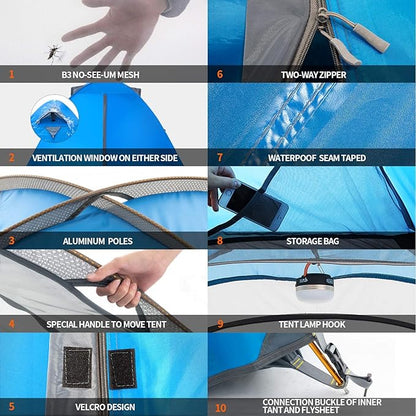 1 B3 NO-SEE-UM MESH

2 VENTILATION WINDOW ON EITHER SIDE

3 ALUMINUM POLES

4 SPECIAL HANDLE TO MOVE TENT

5 VELCRO DESIGN

6 TWO-WAY ZIPPER

7 WATERPOOF SEAM TAPED

8 STORAGE BAG

9 TENT LAMP HOOK

10 CONNECTION BUCKLE OF INNER TANT AND FLYSHEET