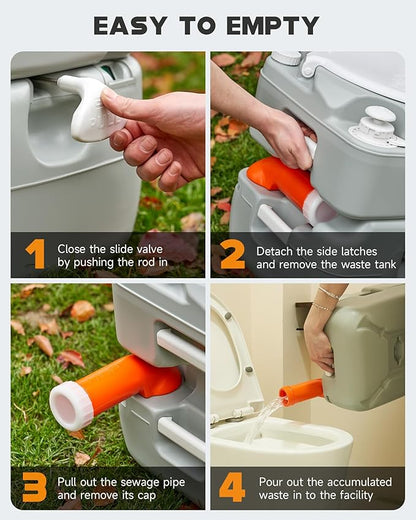 EASY TO EMPTY

1 Close the slide valve by pushing the rod in

2 Detach the side latches and remove the waste tank

3 Pull out the sewage pipe and remove its cap

4 Pour out the accumulated waste in to the facility