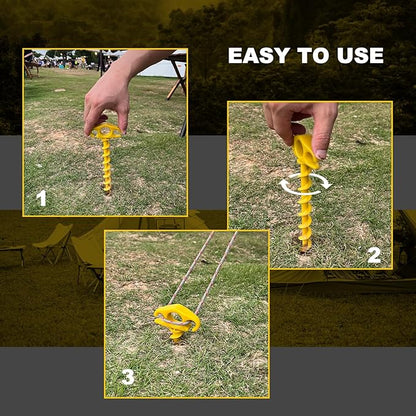 EASY TO USE

1

2

3