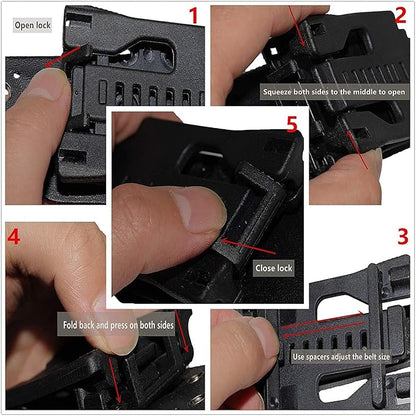 1
Open lock

2
Squeeze both sides to the middle to open

5
Close lock

4
Fold back and press on both sides

3
Use spacers adjust the belt size